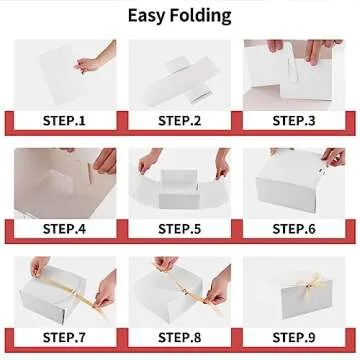 Easy Folding

STEP.1

STEP.2

STEP.3

STEP.4

STEP.5

STEP.6

STEP.7

STEP.8

STEP.9