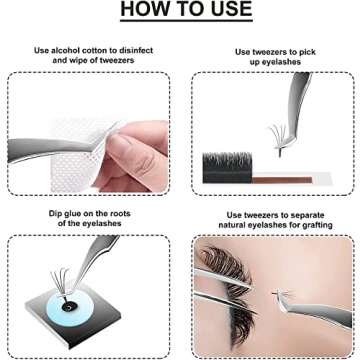 HOW TO USE

Use alcohol cotton to disinfect and wipe of tweezers

Use tweezers to pick up eyelashes

Dip glue on the roots of the eyelashes

Use tweezers to separate natural eyelashes for grafting