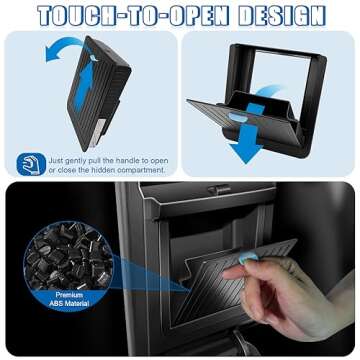 TOUCH-TO-OPEN DESIGN

Just gently pull the handle to open or close the hidden compartment.

Premium ABS Material