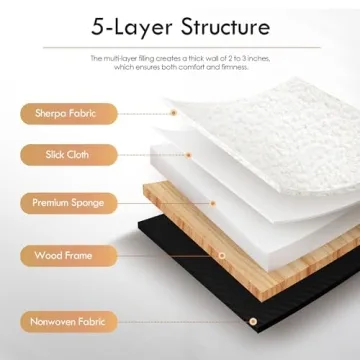 5-Layer Structure

The multi-layer filling creates a thick wall of 2 to 3 inches, which ensures both comfort and firmness.

Sherpa Fabric

Slick Cloth

Premium Sponge

Wood Frame

Nonwoven Fabric