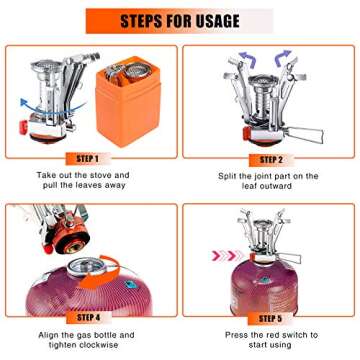 STEPS FOR USAGE

STEP 1

Take out the stove and pull the leaves away

STEP 2

Split the joint part on the leaf outward

STEP 4

Align the gas bottle and tighten clockwise

STEP 5

Press the red switch to start using