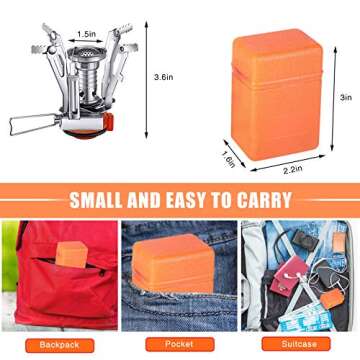 1.5in

3.6in

3in

1.6in

2.2in

SMALL AND EASY TO CARRY

Backpack

Pocket

Suitcase