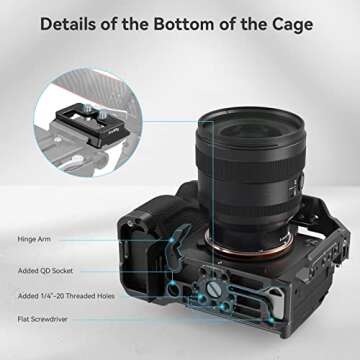 Details of the Bottom of the Cage

Hinge Arm

Added QD Socket

Added 1/4"-20 Threaded Holes

Flat Screwdriver