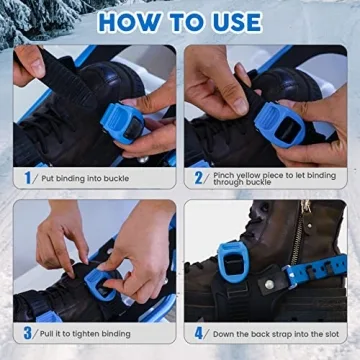 HOW TO USE

1/ Put binding into buckle

2/ Pinch yellow piece to let binding through buckle

3/ Pull it to tighten binding

4/ Down the back strap into the slot