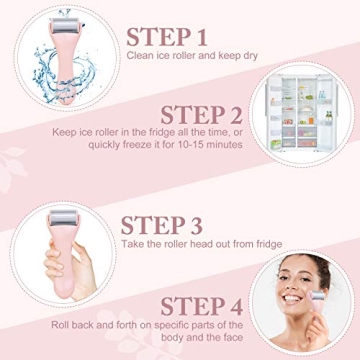 STEP 1
Clean ice roller and keep dry

STEP 2
Keep ice roller in the fridge all the time, or quickly freeze it for 10-15 minutes

STEP 3
Take the roller head out from fridge

STEP 4
Roll back and forth on specific parts of the body and the face