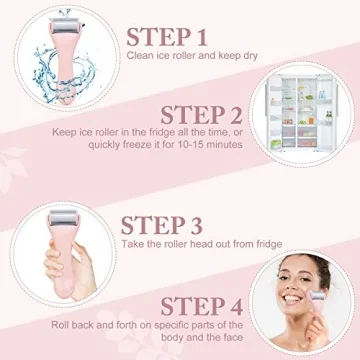 STEP 1
Clean ice roller and keep dry

STEP 2
Keep ice roller in the fridge all the time, or quickly freeze it for 10-15 minutes

STEP 3
Take the roller head out from fridge

STEP 4
Roll back and forth on specific parts of the body and the face