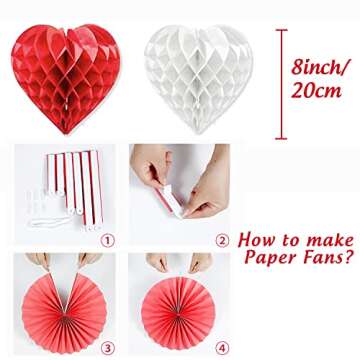 8inch/
20cm

①

②

How to make
Paper Fans?

③

④