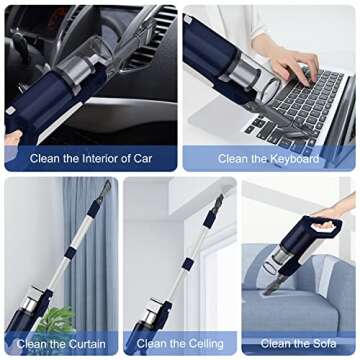 Clean the Interior of Car

Clean the Keyboard

Clean the Curtain

Clean the Ceiling

Clean the Sofa