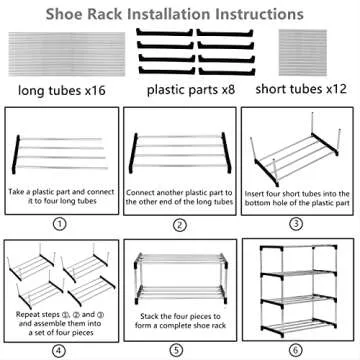 Shoe Rack Installation Instructions

long tubes x16

plastic parts x8

short tubes x12

Take a plastic part and connect it to four long tubes

①

Connect another plastic part to the other end of the long tubes

②

Insert four short tubes into the bottom hole of the plastic part

③

Repeat steps ①, ② and ③ and assemble them into a set of four pieces

④

Stack the four pieces to form a complete shoe rack

⑤

⑥