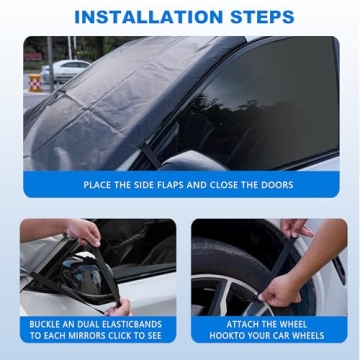 INSTALLATION STEPS

PLACE THE SIDE FLAPS AND CLOSE THE DOORS

BUCKLE AN DUAL ELASTICBANDS TO EACH MIRRORS CLICK TO SEE

ATTACH THE WHEEL HOOKTO YOUR CAR WHEELS