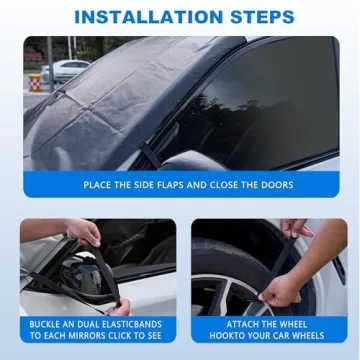 INSTALLATION STEPS

PLACE THE SIDE FLAPS AND CLOSE THE DOORS

BUCKLE AN DUAL ELASTICBANDS TO EACH MIRRORS CLICK TO SEE

ATTACH THE WHEEL HOOKTO YOUR CAR WHEELS