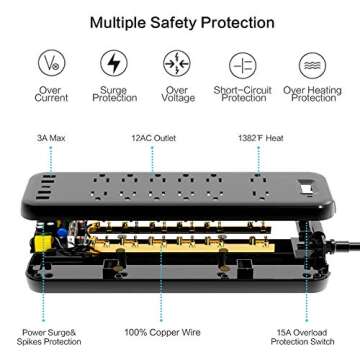 Multiple Safety Protection

Over Current

Surge Protection

Over Voltage

Short-Circuit Protection

Over Heating Protection

3A Max

12AC Outlet

1382℉ Heat

Power Surge& Spikes Protection

100% Copper Wire

15A Overload Protection Switch