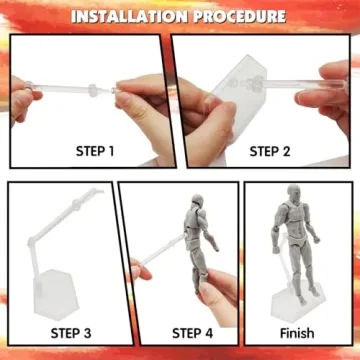 INSTALLATION PROCEDURE

STEP 1

STEP 2

STEP 3

STEP 4

Finish