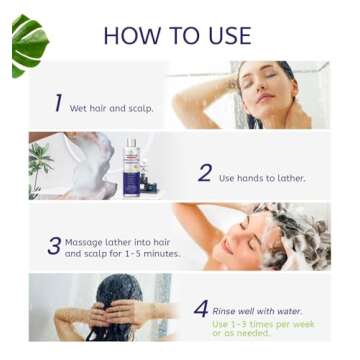 HOW TO USE

1 Wet hair and scalp.

2 Use hands to lather.

3 Massage lather into hair and scalp for 1-5 minutes.

4 Rinse well with water.
Use 1-3 times per week or as needed.