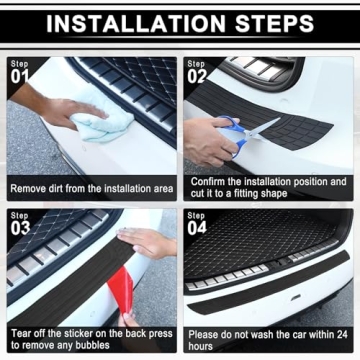 INSTALLATION STEPS

Step 01

Remove dirt from the installation area

Step 02

Confirm the installation position and cut it to a fitting shape

Step 03

Tear off the sticker on the back press to remove any bubbles

Step 04

Please do not wash the car within 24 hours