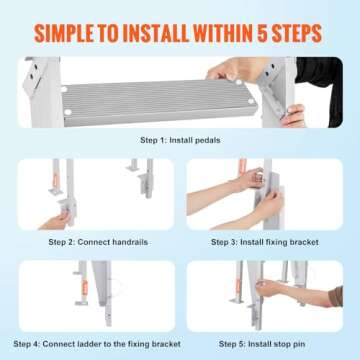 SIMPLE TO INSTALL WITHIN 5 STEPS

Step 1: Install pedals

Step 2: Connect handrails

Step 3: Install fixing bracket

Step 4: Connect ladder to the fixing bracket

Step 5: Install stop pin