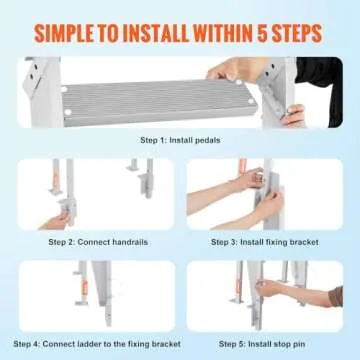 SIMPLE TO INSTALL WITHIN 5 STEPS

Step 1: Install pedals

Step 2: Connect handrails

Step 3: Install fixing bracket

Step 4: Connect ladder to the fixing bracket

Step 5: Install stop pin