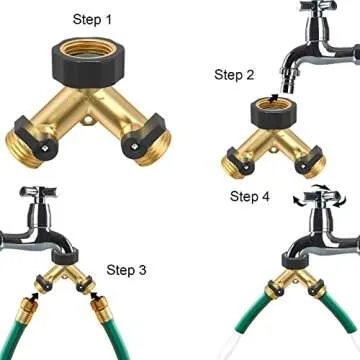 Step 1

Step 2

Step 4

Step 3