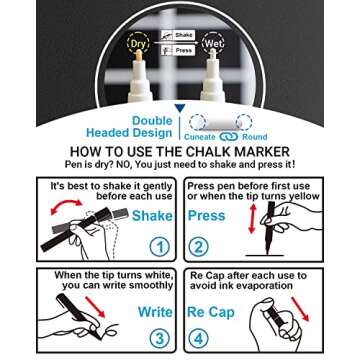 Dry

Shake

Press

Wet

Double Headed Design

Cuneate Round

HOW TO USE THE CHALK MARKER

Pen is dry? NO, You just need to shake and press it!

It's best to shake it gently before each use

Shake

1

Press pen before first use or when the tip turns yellow

Press

2

When the tip turns white, you can write smoothly

Write

3

Re Cap after each use to avoid ink evaporation

Re Cap

4