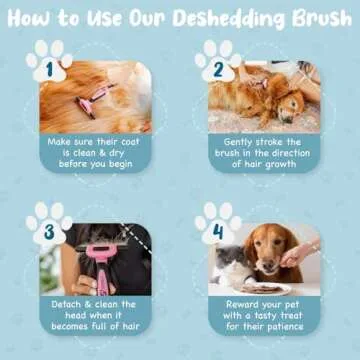 How to Use Our Deshedding Brush

1

Make sure their coat is clean & dry before you begin

2

Gently stroke the brush in the direction of hair growth

3

Detach & clean the head when it becomes full of hair

4

Reward your pet with a tasty treat for their patience