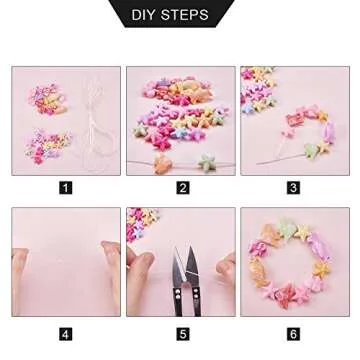 DIY STEPS

1

2

3

4

5

6