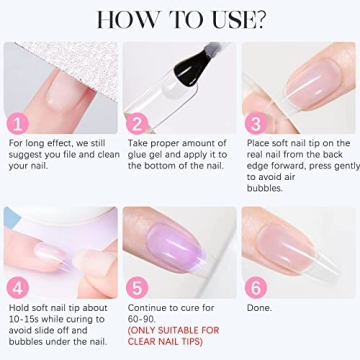 HOW TO USE?

1

For long effect, we still suggest you file and clean your nail.

2

Take proper amount of glue gel and apply it to the bottom of the nail.

3

Place soft nail tip on the real nail from the back edge forward, press gently to avoid air bubbles.

4

Hold soft nail tip about 10-15s while curing to avoid slide off and bubbles under the nail.

5

Continue to cure for 60-90.
(ONLY SUITABLE FOR CLEAR NAIL TIPS)

6

Done.