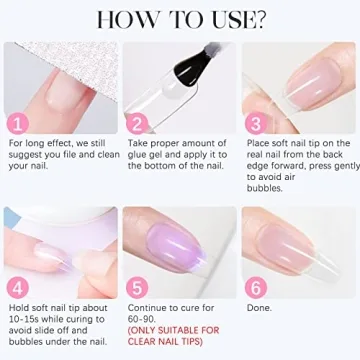 HOW TO USE?

1

For long effect, we still suggest you file and clean your nail.

2

Take proper amount of glue gel and apply it to the bottom of the nail.

3

Place soft nail tip on the real nail from the back edge forward, press gently to avoid air bubbles.

4

Hold soft nail tip about 10-15s while curing to avoid slide off and bubbles under the nail.

5

Continue to cure for 60-90.
(ONLY SUITABLE FOR CLEAR NAIL TIPS)

6

Done.