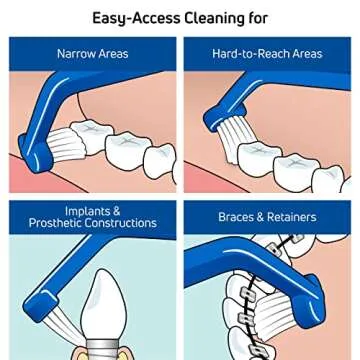 Easy-Access Cleaning for

Narrow Areas

Hard-to-Reach Areas

Implants & Prosthetic Constructions

Braces & Retainers