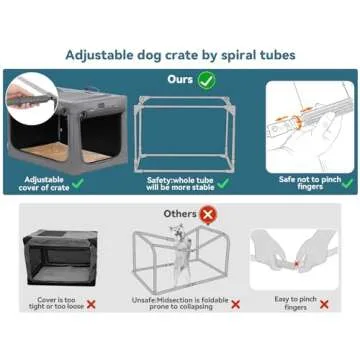 Adjustable dog crate by spiral tubes

Ours

Adjustable cover of crate

Safety:whole tube will be more stable

Safe not to pinch fingers

Others

Cover is too tight or too loose

Unsafe:Midsection is foldable prone to collapsing

Easy to pinch fingers