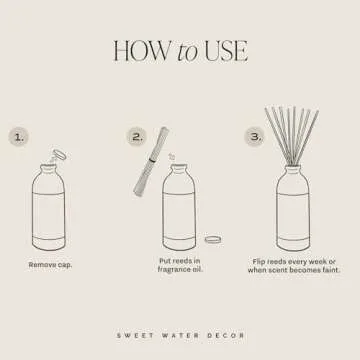 HOW to USE

1.

Remove cap.

2.

Put reeds in fragrance oil.

3.

Flip reeds every week or when scent becomes faint.

SWEET WATER DECOR