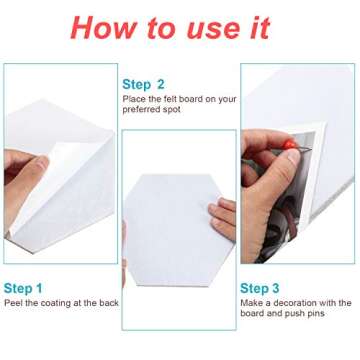 How to use it

Step 1
Peel the coating at the back

Step 2
Place the felt board on your preferred spot

Step 3
Make a decoration with the board and push pins