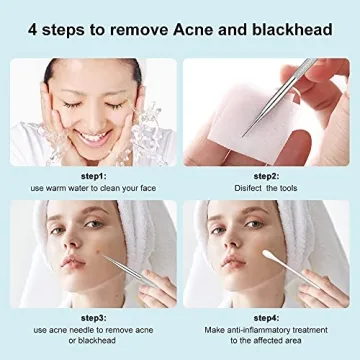 4 steps to remove Acne and blackhead

step1:
use warm water to clean your face

step2:
Disifect the tools

step3:
use acne needle to remove acne or blackhead

step4:
Make anti-inflammatory treatment to the affected area