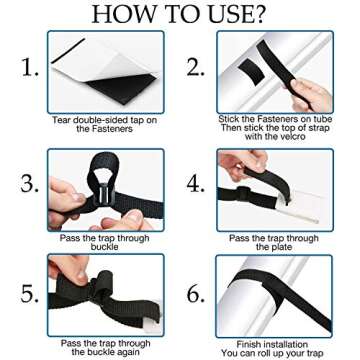 HOW TO USE?

1.

Tear double-sided tap on the Fasteners

2.

Stick the Fasteners on tube
Then stick the top of strap with the velcro

3.

Pass the trap through buckle

4.

Pass the trap through the plate

5.

Pass the trap through the buckle again

6.

Finish installation
You can roll up your trap