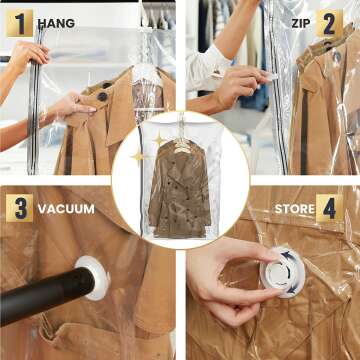 1 HANG

ZIP 2

3 VACUUM

STORE 4