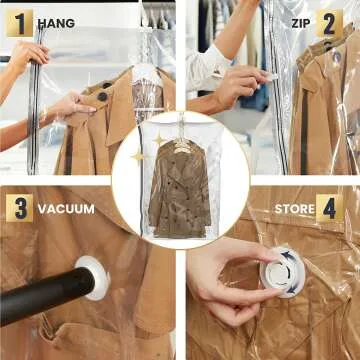 1 HANG

ZIP 2

3 VACUUM

STORE 4