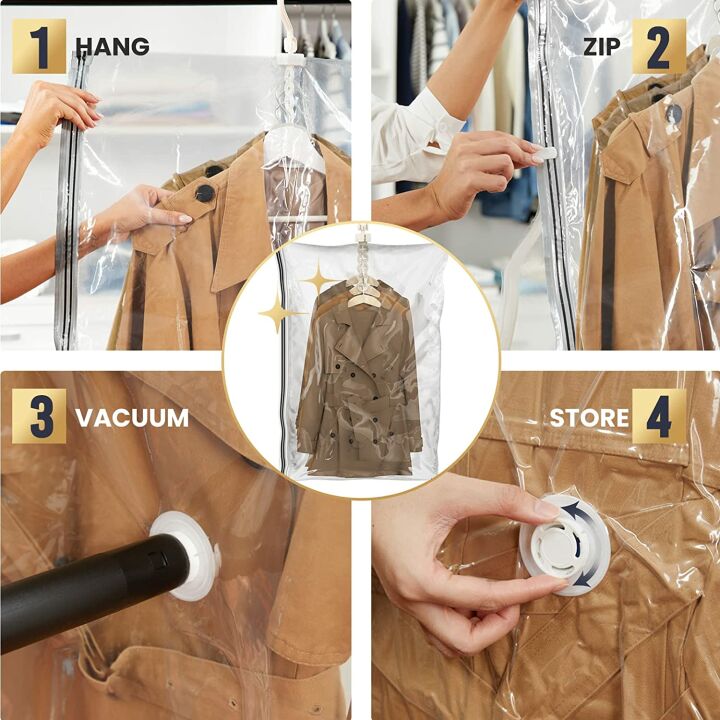 1 HANG

ZIP 2

3 VACUUM

STORE 4