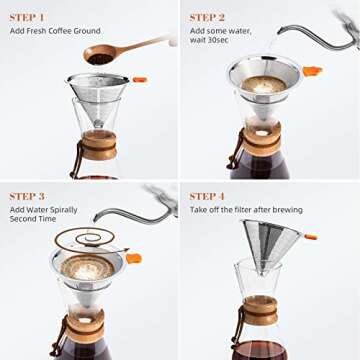 STEP 1
Add Fresh Coffee Ground

STEP 2
Add some water, wait 30sec

STEP 3
Add Water Spirally Second Time

STEP 4
Take off the filter after brewing