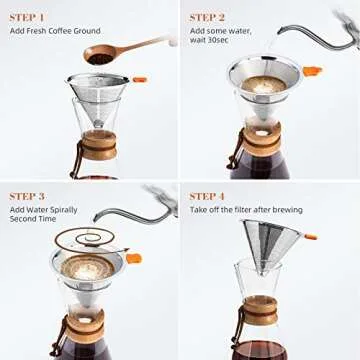 STEP 1
Add Fresh Coffee Ground

STEP 2
Add some water, wait 30sec

STEP 3
Add Water Spirally Second Time

STEP 4
Take off the filter after brewing