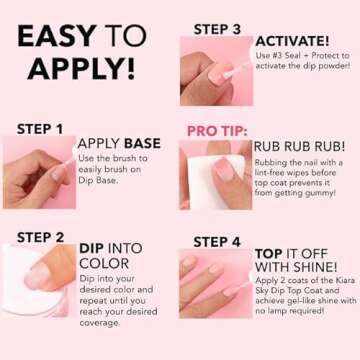 EASY TO APPLY!

STEP 1

APPLY BASE

Use the brush to easily brush on Dip Base.

STEP 2

DIP INTO COLOR

Dip into your desired color and repeat until you reach your desired coverage.

STEP 3

ACTIVATE!

Use #3 Seal + Protect to activate the dip powder!

PRO TIP:

RUB RUB RUB!

Rubbing the nail with a lint-free wipes before top coat prevents it from getting gummy!

STEP 4

TOP IT OFF WITH SHINE!

Apply 2 coats of the Kiara Sky Dip Top Coat and achieve gel-like shine with no lamp required!