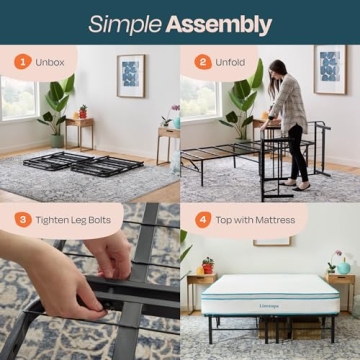 Simple Assembly

1 Unbox

2 Unfold

3 Tighten Leg Bolts

4 Top with Mattress

Linenspa