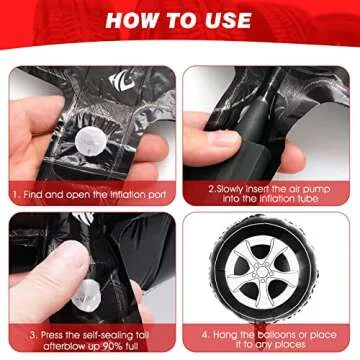 HOW TO USE

1. Find and open the inflation port

2.Slowly insert the air pump into the inflation tube

3. Press the self-sealing tail afterblow up 90% full

4. Hang the balloons or place it to any places