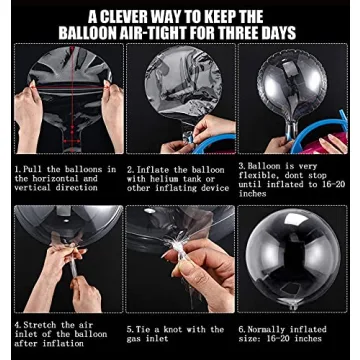 A CLEVER WAY TO KEEP THE BALLOON AIR-TIGHT FOR THREE DAYS

1. Pull the balloons in the horizontal and vertical direction

2. Inflate the balloon with helium tank or other inflating device

3. Balloon is very flexible, dont stop until inflated to 16-20 inches

4. Stretch the air inlet of the balloon after inflation

5. Tie a knot with the gas inlet

6. Normally inflated size: 16-20 inches