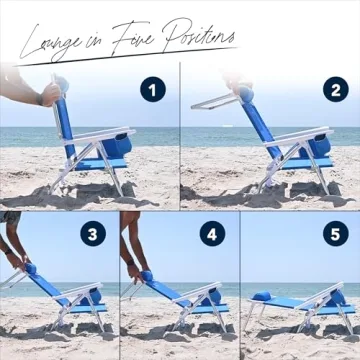 Lounge in Five Positions

1

2

3

4

5