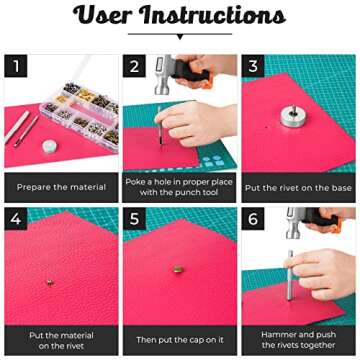 User Instructions

1
Prepare the material

2
Poke a hole in proper place with the punch tool

3
Put the rivet on the base

4
Put the material on the rivet

5
Then put the cap on it

6
Hammer and push the rivets together