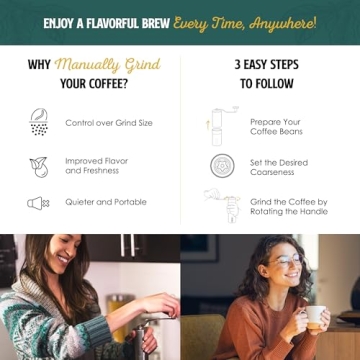 ENJOY A FLAVORFUL BREW Every Time, Anywhere!

WHY Manually Grind YOUR COFFEE?

Control over Grind Size

Improved Flavor and Freshness

Quieter and Portable

3 EASY STEPS TO FOLLOW

Prepare Your Coffee Beans

Set the Desired Coarseness

Grind the Coffee by Rotating the Handle