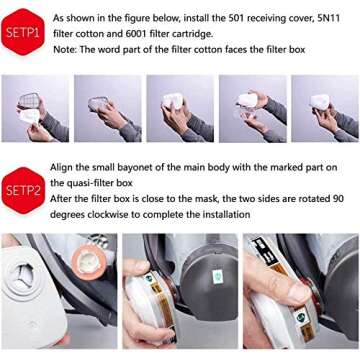 SETP1

As shown in the figure below, install the 501 receiving cover, 5N11 filter cotton and 6001 filter cartridge.
Note: The word part of the filter cotton faces the filter box

SETP2

Align the small bayonet of the main body with the marked part on the quasi-filter box
After the filter box is close to the mask, the two sides are rotated 90 degrees clockwise to complete the installation