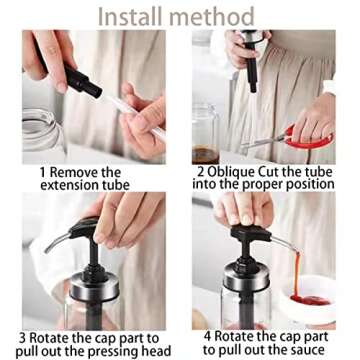 Install method

1 Remove the extension tube

2 Oblique Cut the tube into the proper position

3 Rotate the cap part to pull out the pressing head

4 Rotate the cap part to pull out the sauce