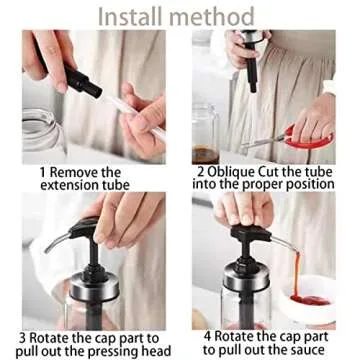 Install method

1 Remove the extension tube

2 Oblique Cut the tube into the proper position

3 Rotate the cap part to pull out the pressing head

4 Rotate the cap part to pull out the sauce