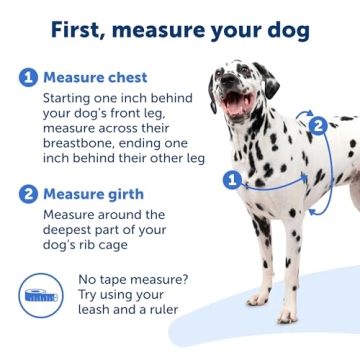 First, measure your dog

1 Measure chest

Starting one inch behind your dog's front leg, measure across their breastbone, ending one inch behind their other leg

2 Measure girth

Measure around the deepest part of your dog's rib cage

No tape measure? Try using your leash and a ruler

2

1