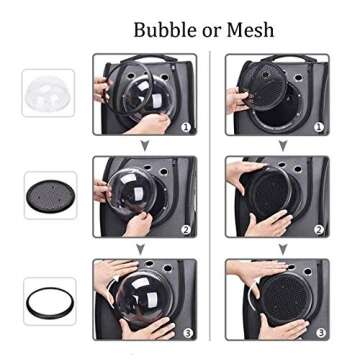 Bubble or Mesh

1

2

3

1

2

3